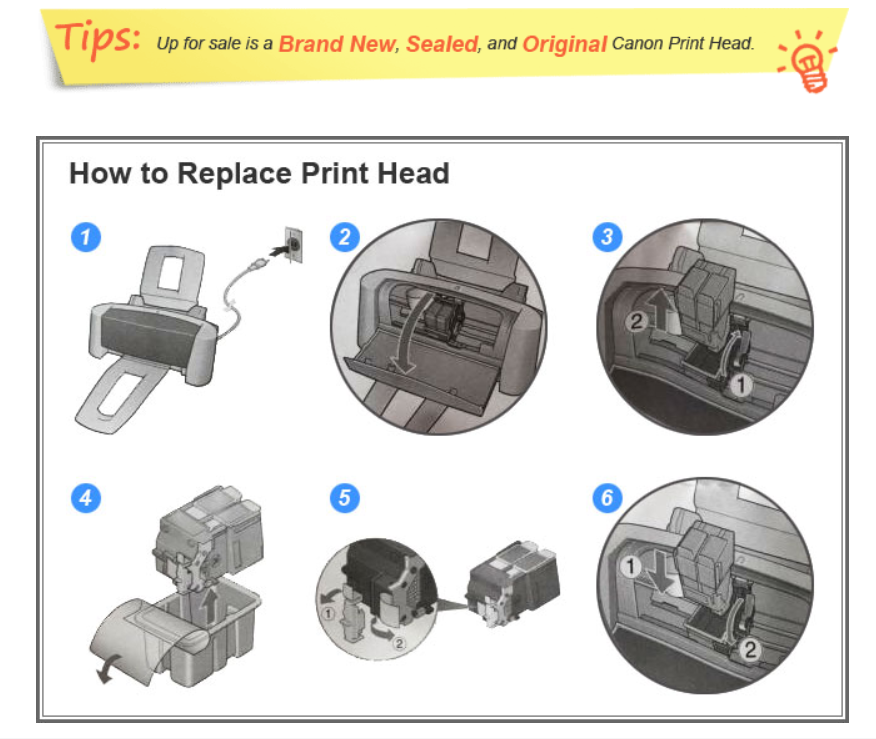 Tips: Up for sale is a Brand New, Sealed, and Original Canon Print Head.

How to Replace Print Head

1

2

3

2

1

4

5

1

2

6

1

2