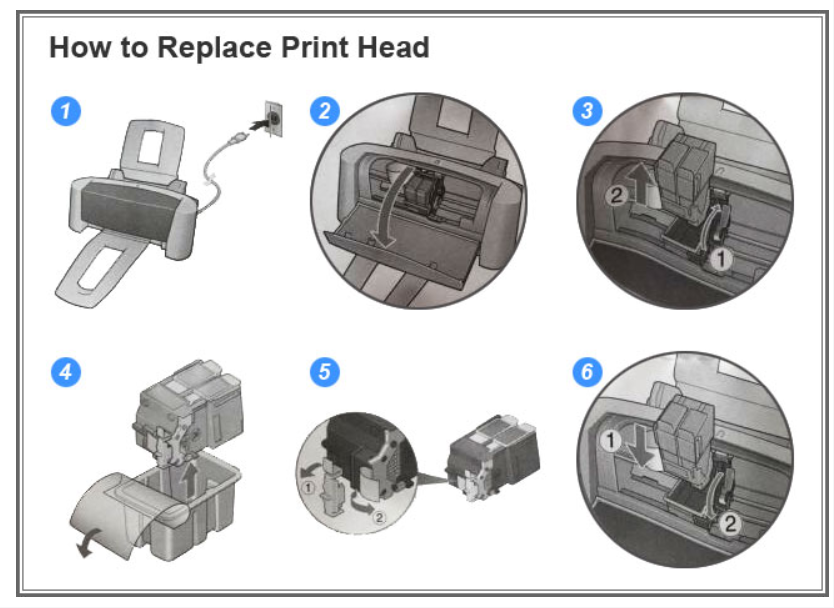 How to Replace Print Head

1

2

3

2

1

4

5

①

②

6

1

2